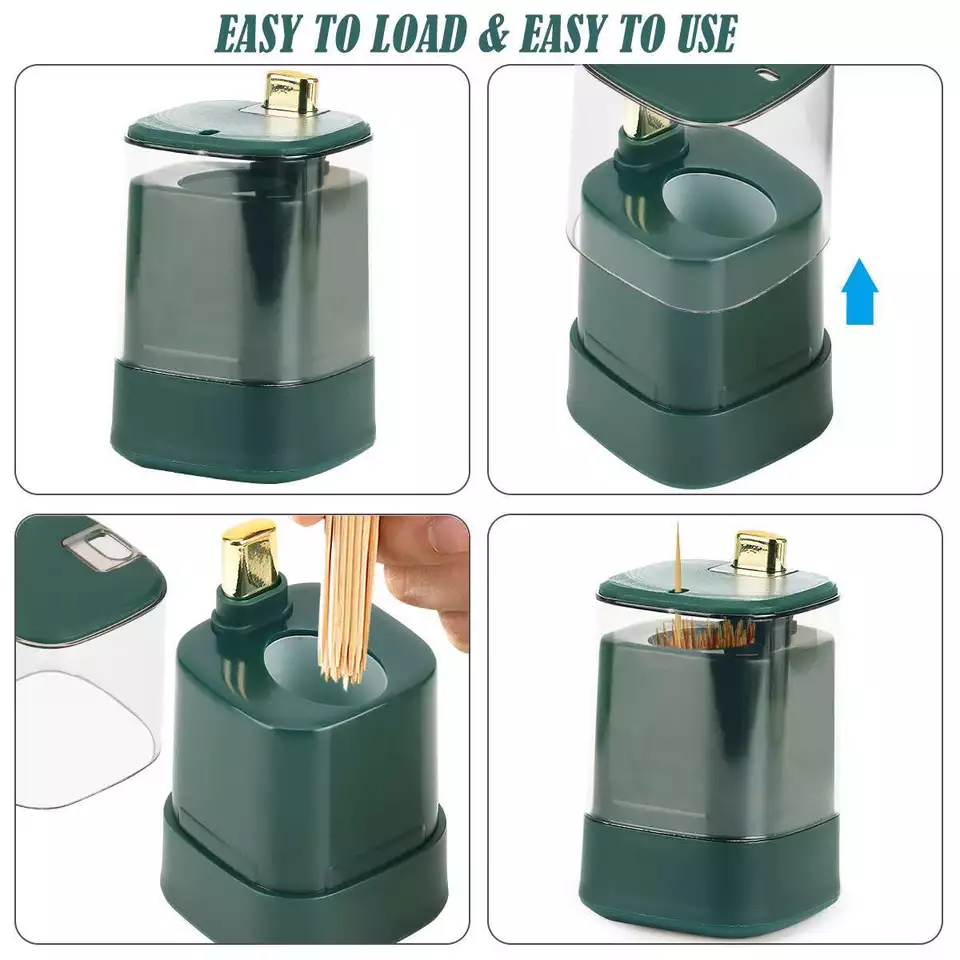 EASY TO LOAD & EASY TO USE